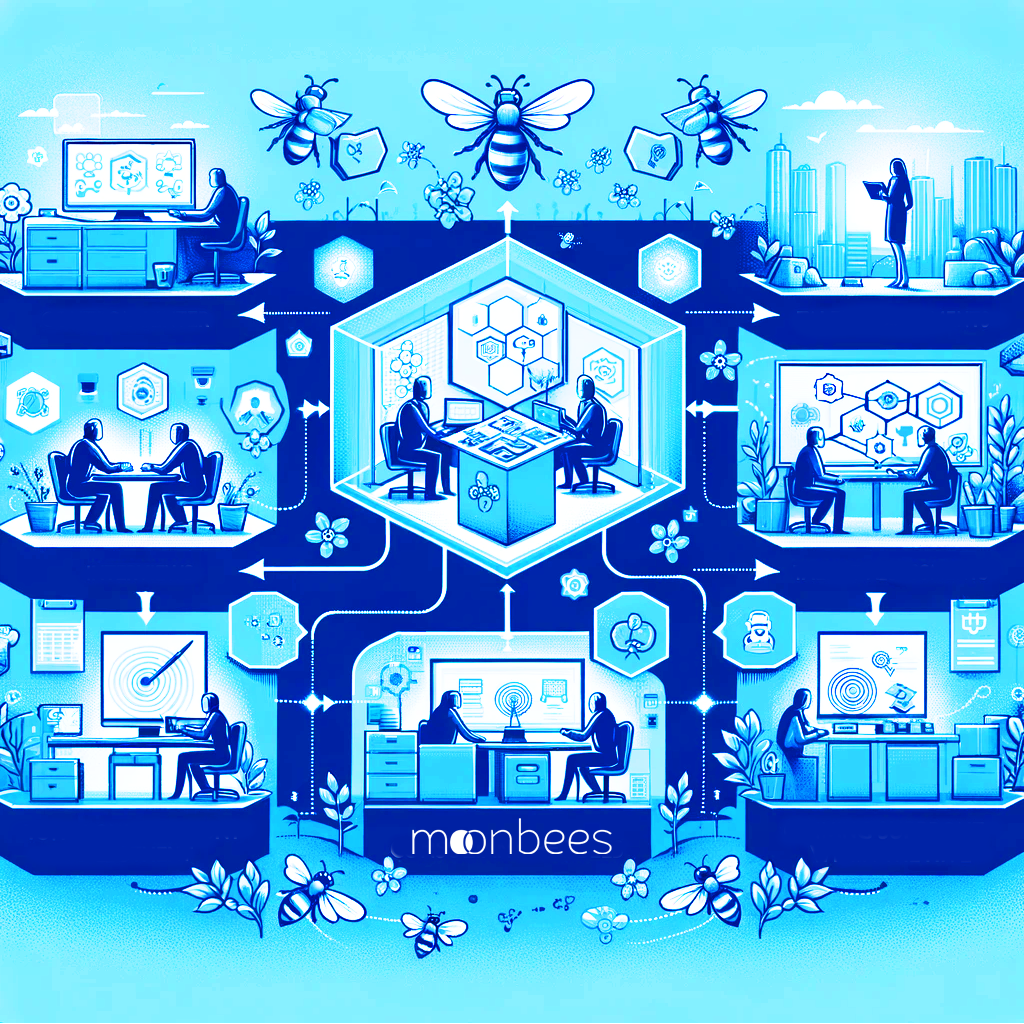 moonbees